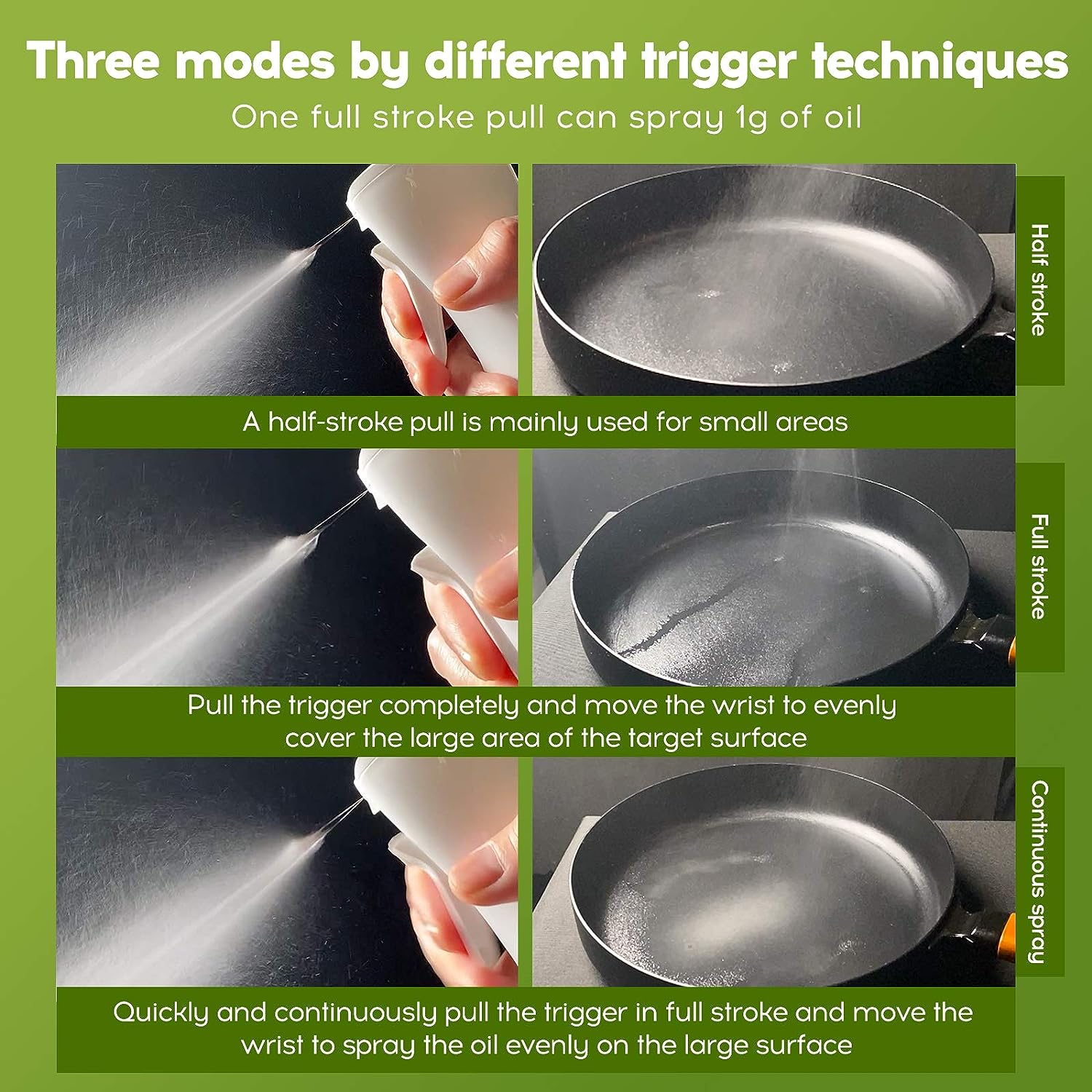 Three modes by different trigger techniques

One full stroke pull can spray 1g of oil

Half stroke

A half-stroke pull is mainly used for small areas

Full stroke

Pull the trigger completely and move the wrist to evenly cover the large area of the target surface

Continuous spray

Quickly and continuously pull the trigger in full stroke and move the wrist to spray the oil evenly on the large surface